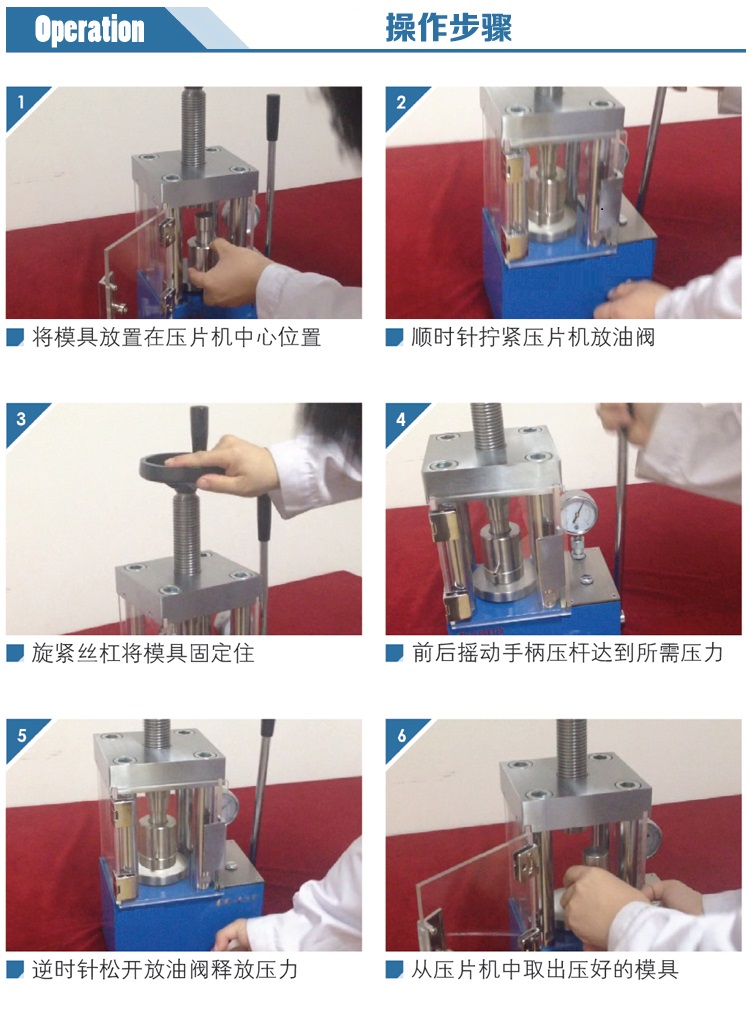 Operation

操作步骤

1

将模具放置在压片机中心位置

2

顺时针拧紧压片机放油阀

3

旋紧丝杠将模具固定住

4

前后摇动手柄压杆达到所需压力

5

逆时针松开放油阀释放压力

6

从压片机中取出压好的模具